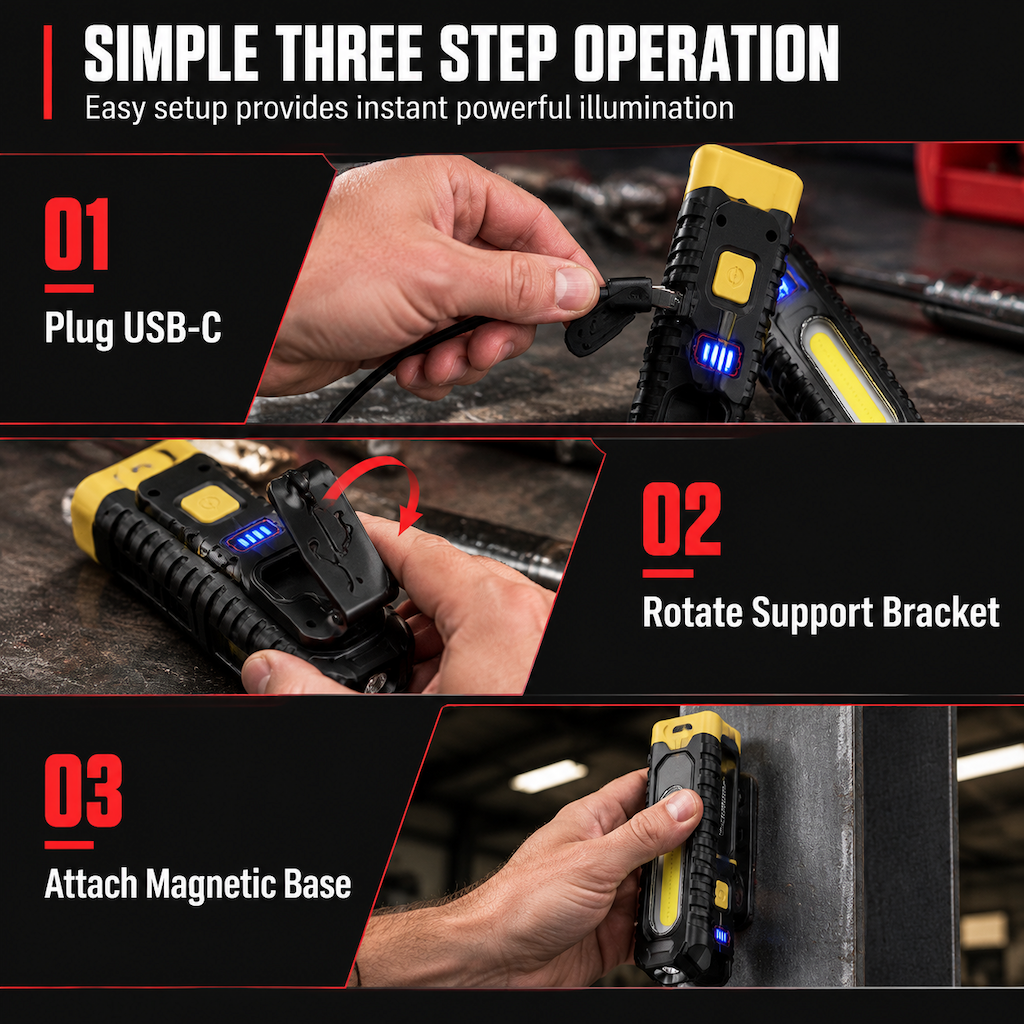 SIMPLE THREE STEP OPERATION
Easy setup provides instant powerful illumination

01

Plug USB-C

02

Rotate Support Bracket

03

Attach Magnetic Base