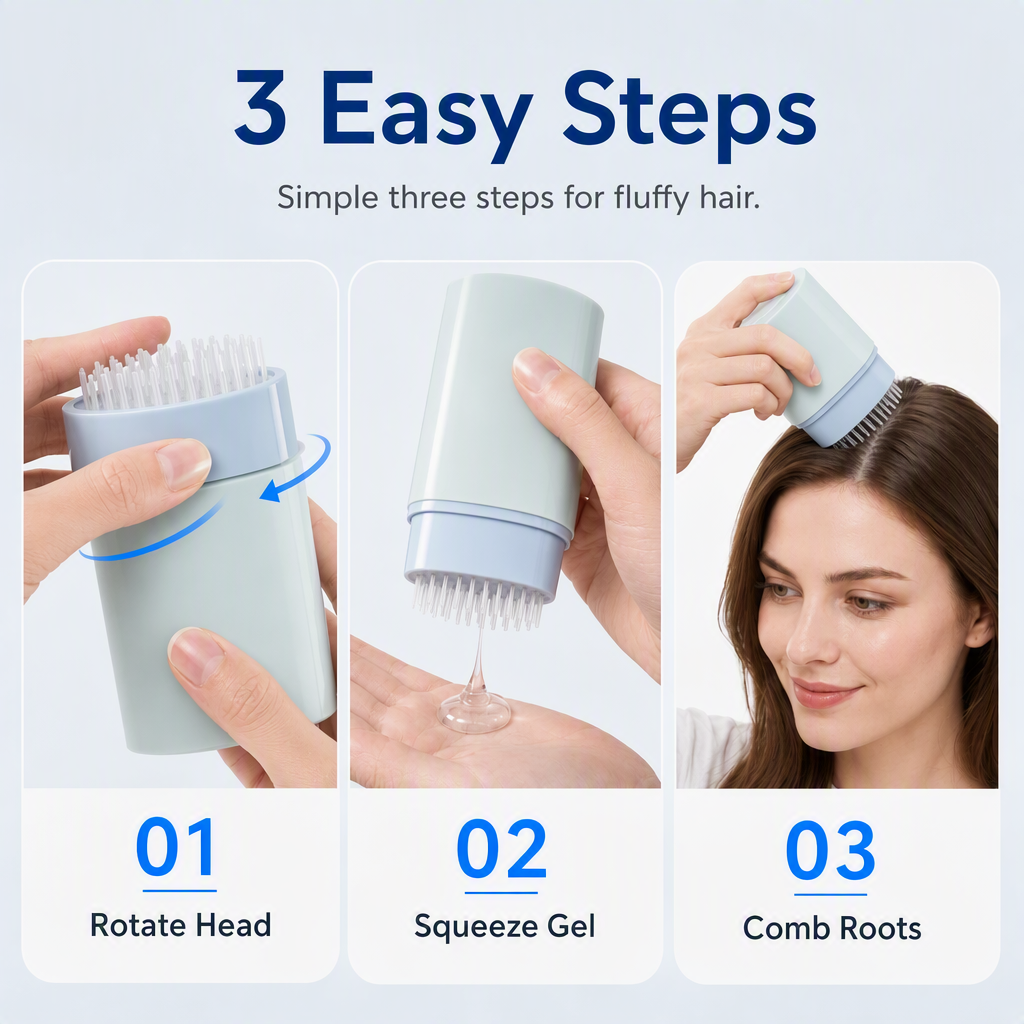 3 Easy Steps

Simple three steps for fluffy hair.

01
Rotate Head

02
Squeeze Gel

03
Comb Roots