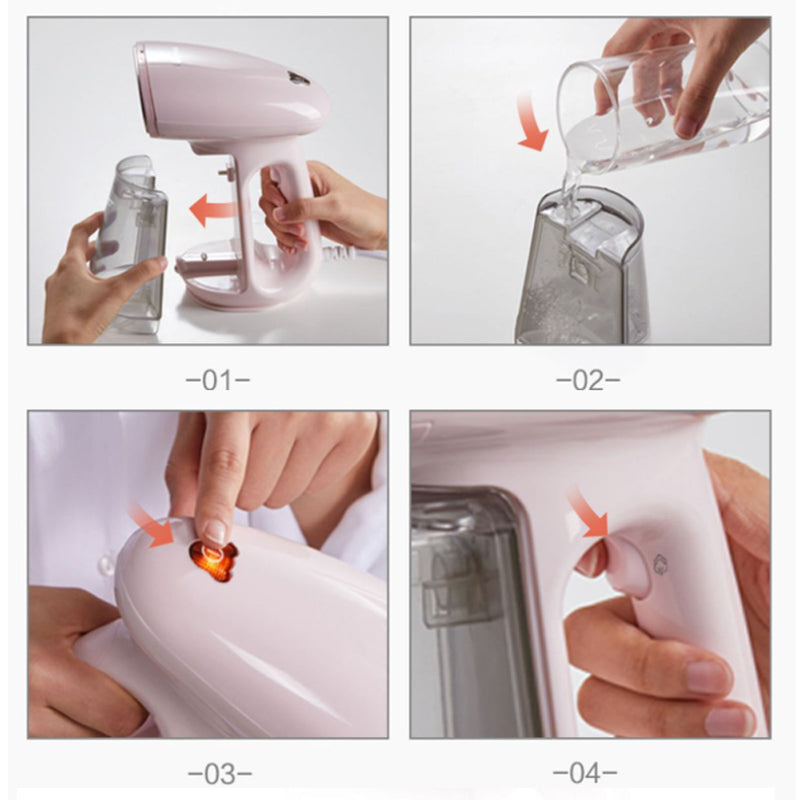 -01-

-02-

-03-

-04-