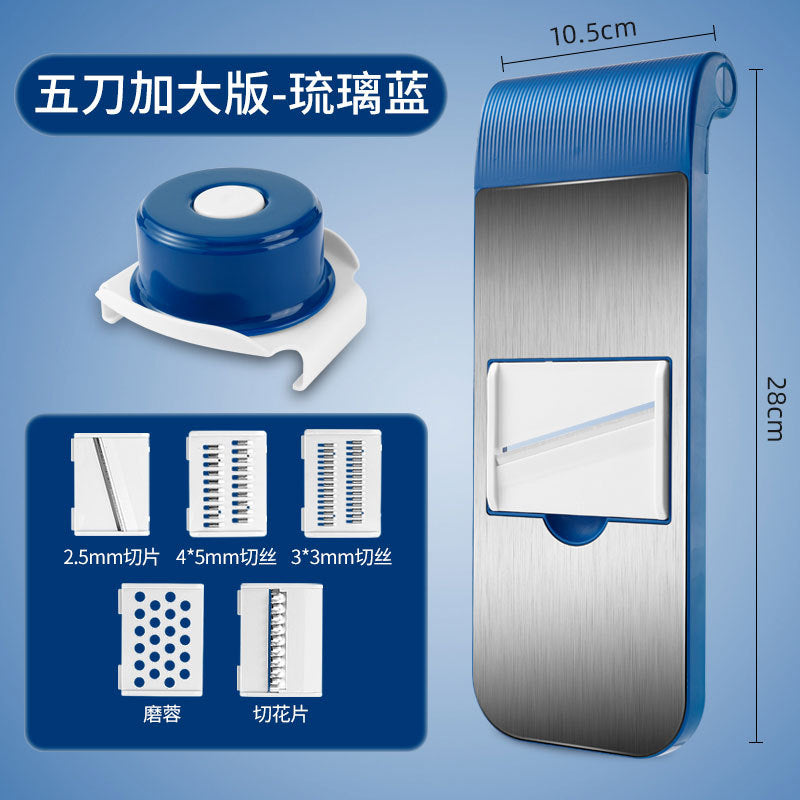 五刀加大版-琉璃蓝

10.5cm

28cm

2.5mm切片 4*5mm切丝 3*3mm切丝

磨蓉 切花片